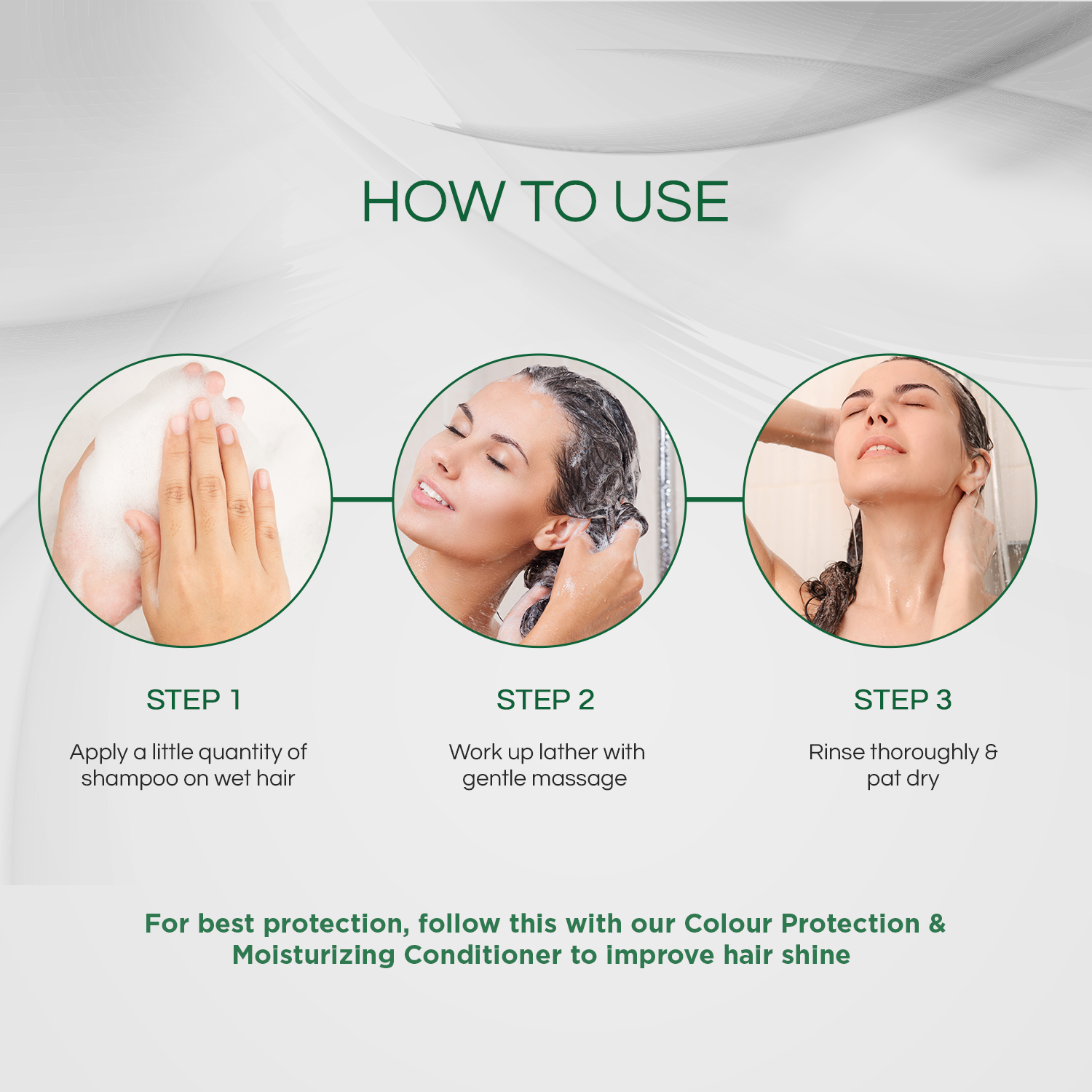 HOW TO USE

STEP 1

Apply a little quantity of shampoo on wet hair

STEP 2

Work up lather with gentle massage

STEP 3

Rinse thoroughly & pat dry

For best protection, follow this with our Colour Protection & Moisturizing Conditioner to improve hair shine