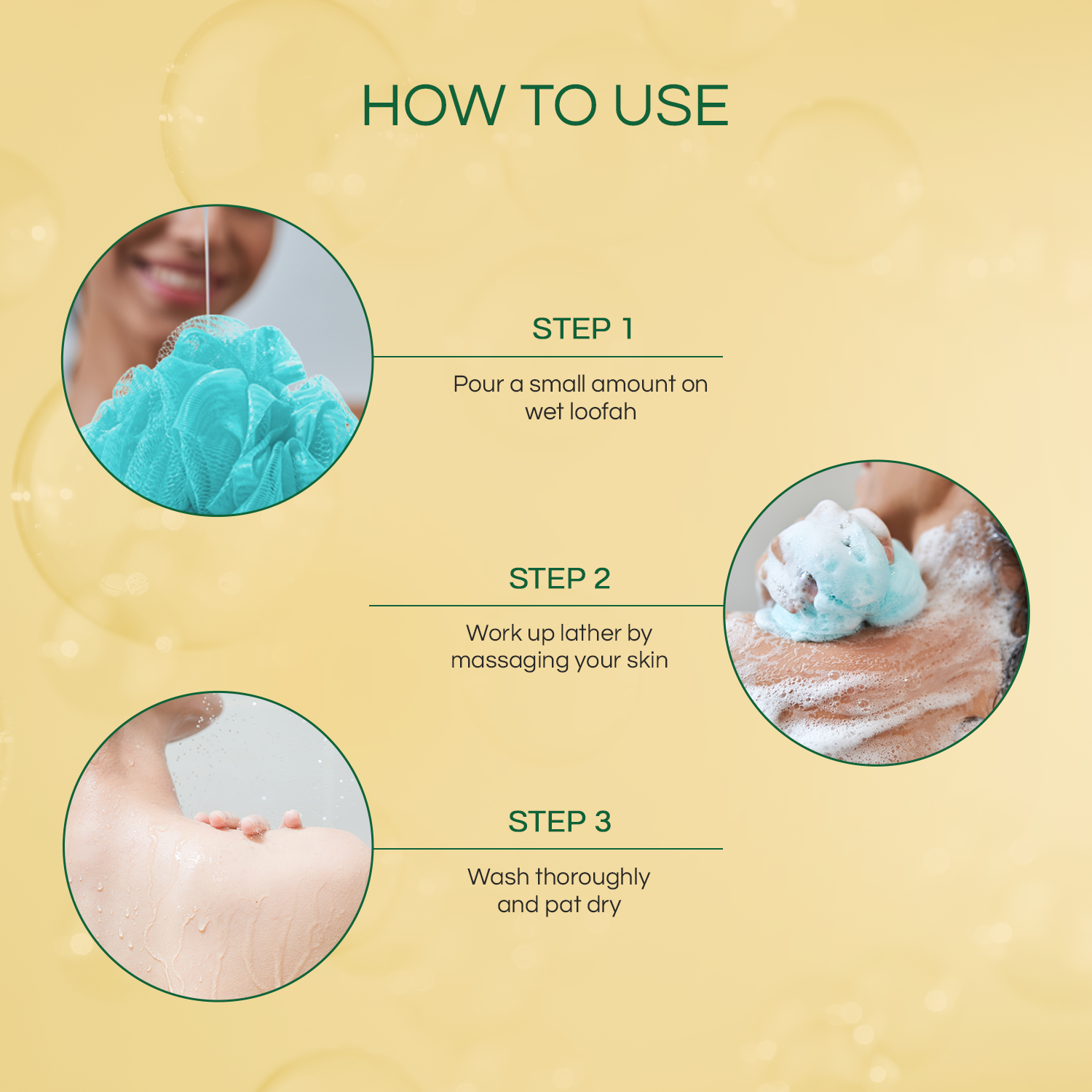 HOW TO USE

STEP 1

Pour a small amount on wet loofah

STEP 2

Work up lather by massaging your skin

STEP 3

Wash thoroughly and pat dry