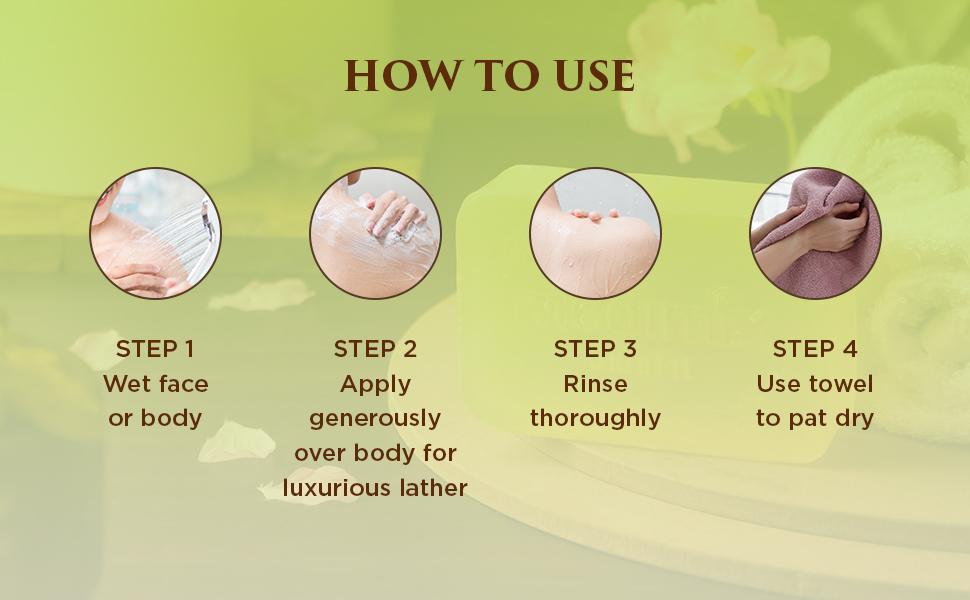 HOW TO USE

STEP 1
Wet face or body

STEP 2
Apply generously over body for luxurious lather

STEP 3
Rinse thoroughly

STEP 4
Use towel to pat dry