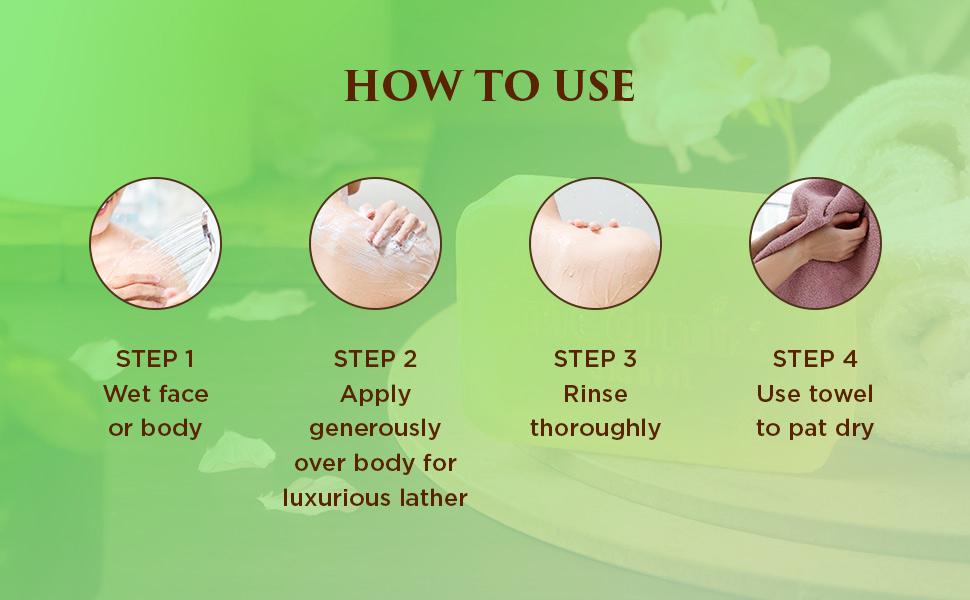 HOW TO USE

STEP 1
Wet face or body

STEP 2
Apply generously over body for luxurious lather

STEP 3
Rinse thoroughly

STEP 4
Use towel to pat dry