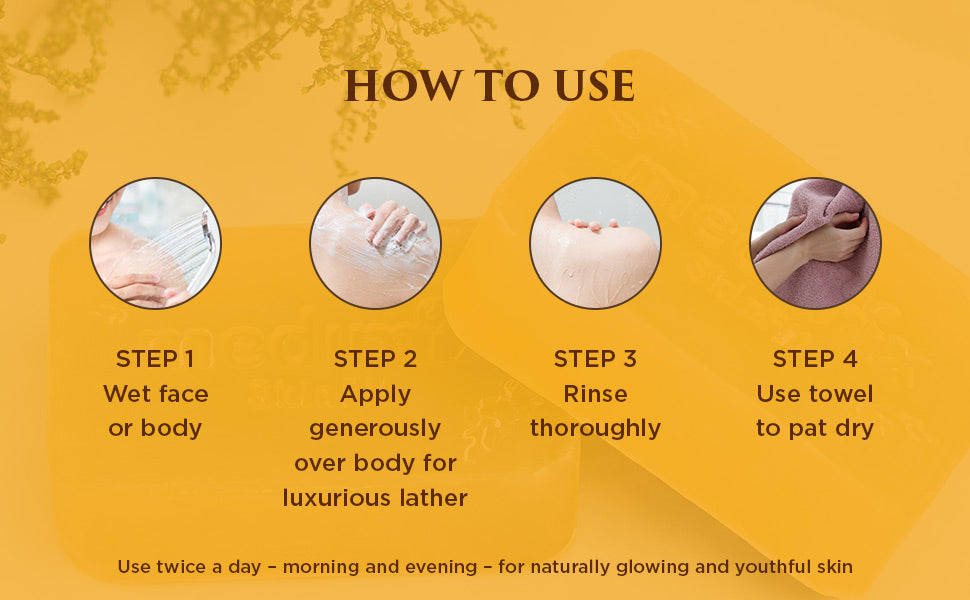 HOW TO USE

STEP 1
Wet face or body

STEP 2
Apply generously over body for luxurious lather

STEP 3
Rinse thoroughly

STEP 4
Use towel to pat dry

Use twice a day – morning and evening – for naturally glowing and youthful skin