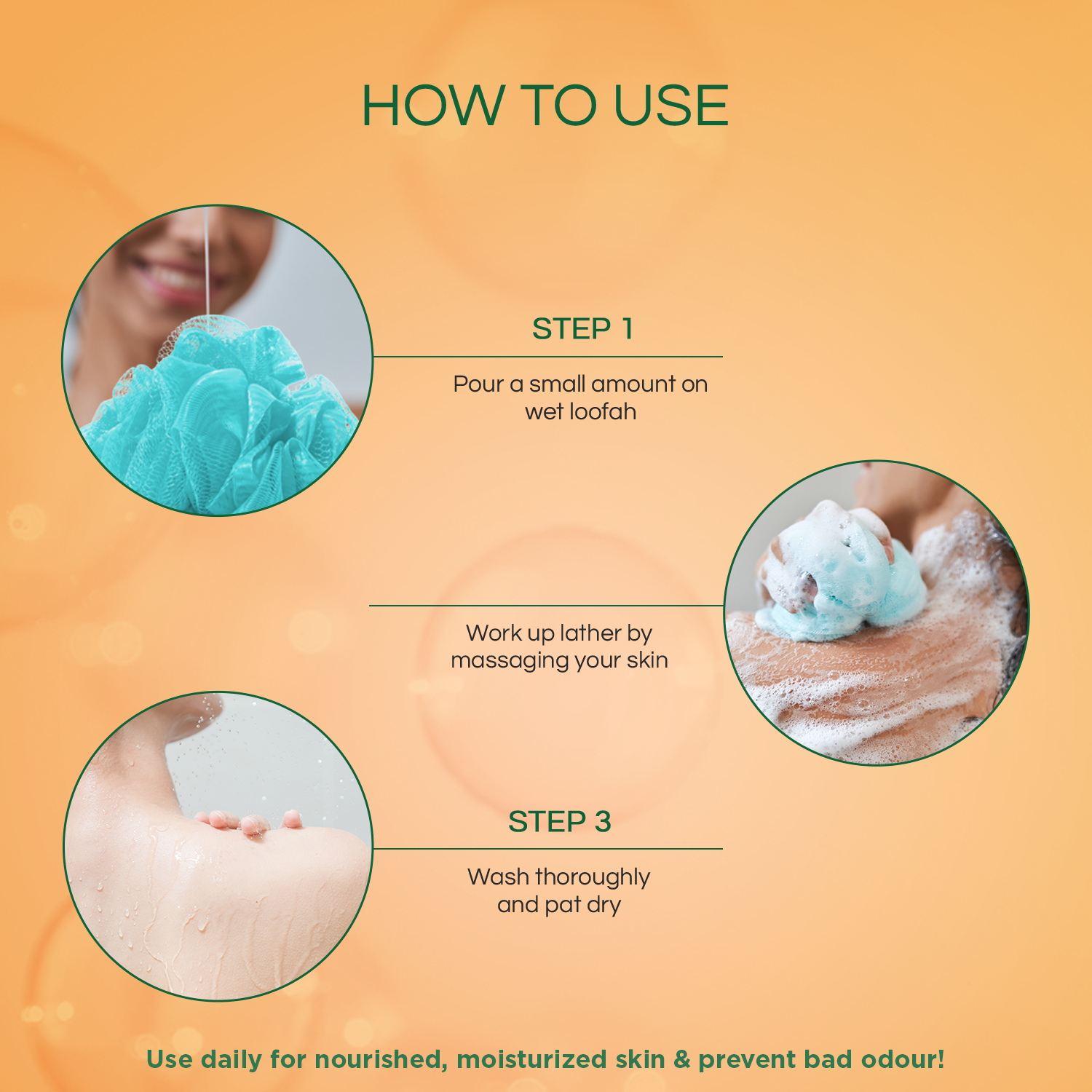 HOW TO USE

STEP 1

Pour a small amount on wet loofah

Work up lather by massaging your skin

STEP 3

Wash thoroughly and pat dry

Use daily for nourished, moisturized skin & prevent bad odour!