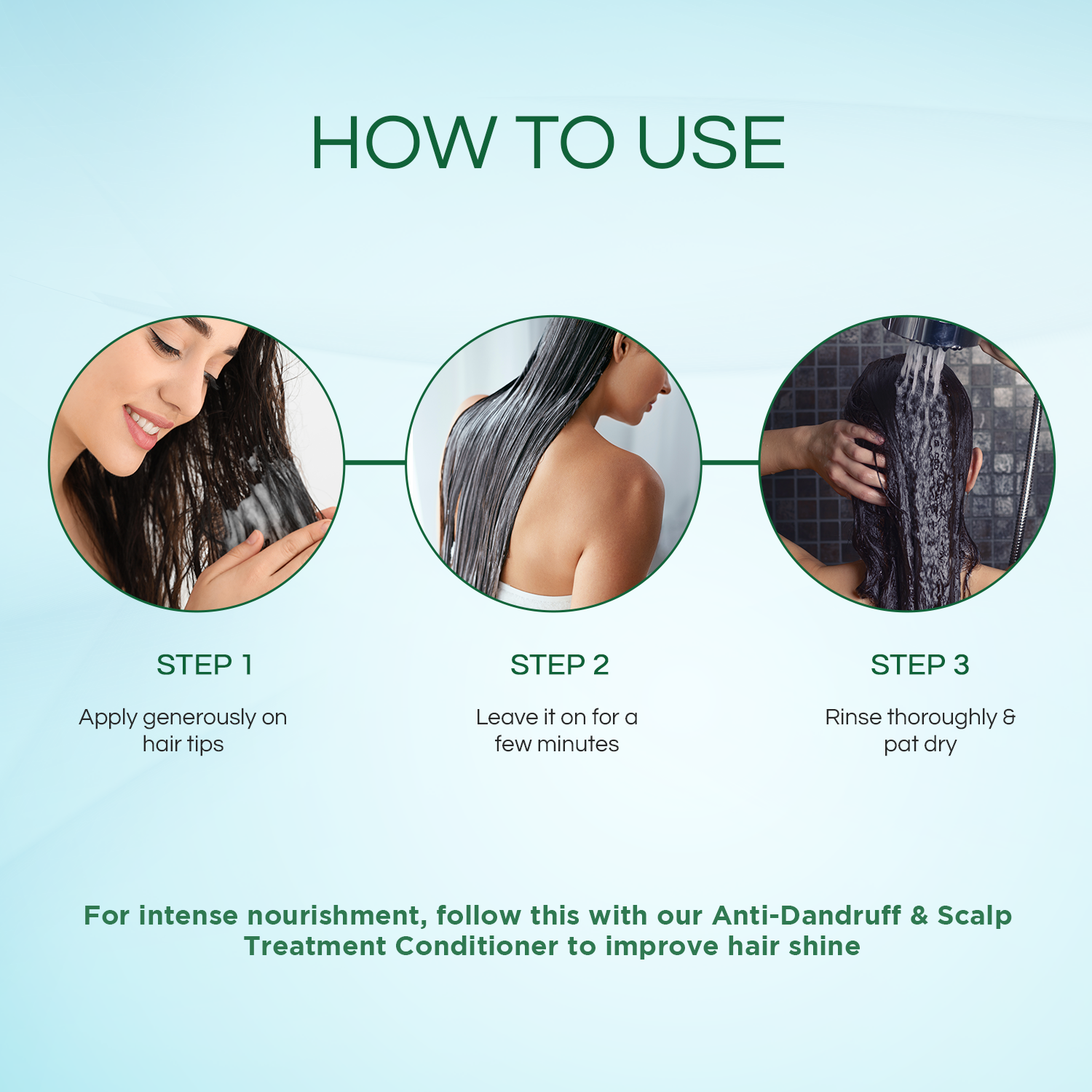 HOW TO USE

STEP 1

Apply generously on hair tips

STEP 2

Leave it on for a few minutes

STEP 3

Rinse thoroughly & pat dry

For intense nourishment, follow this with our Anti-Dandruff & Scalp Treatment Conditioner to improve hair shine